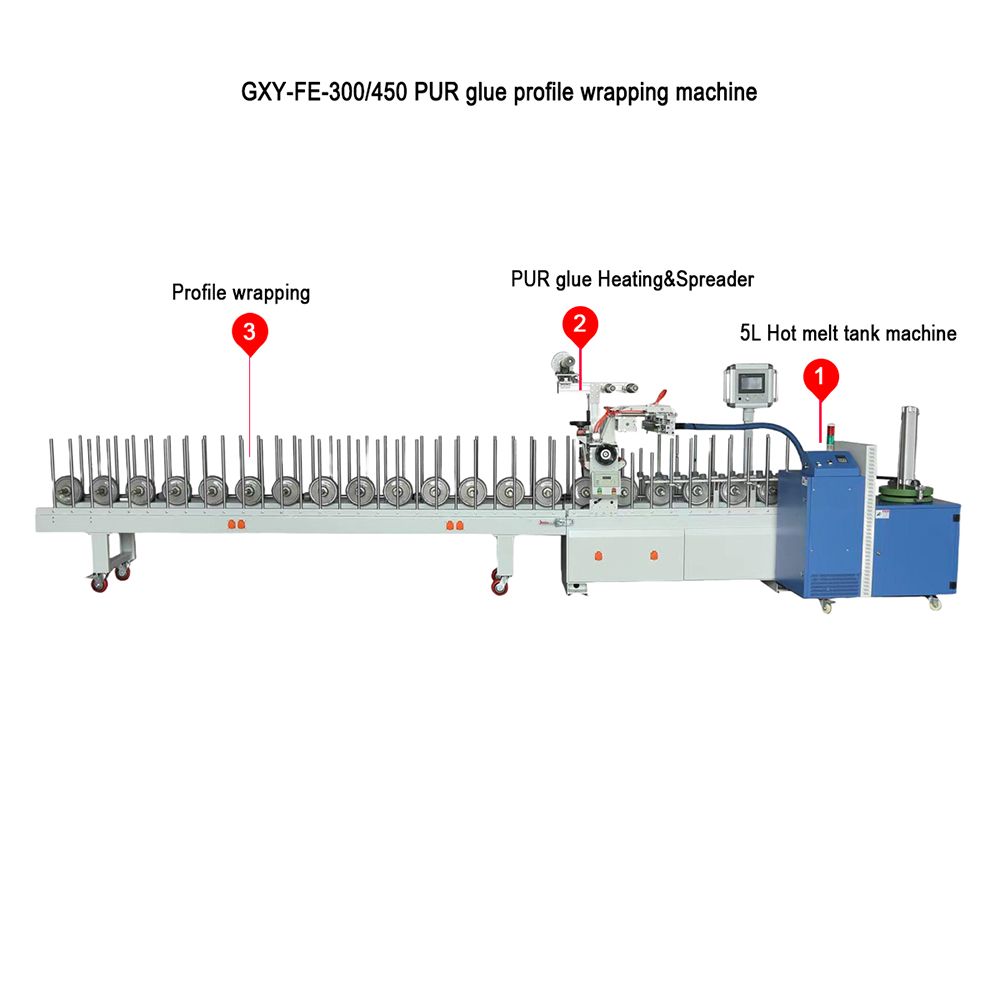 GXY-FE-300/450 PUR glue profile wrapping machine

Profile wrapping

3

PUR glue Heating&Spreader

2

5L Hot melt tank machine

1